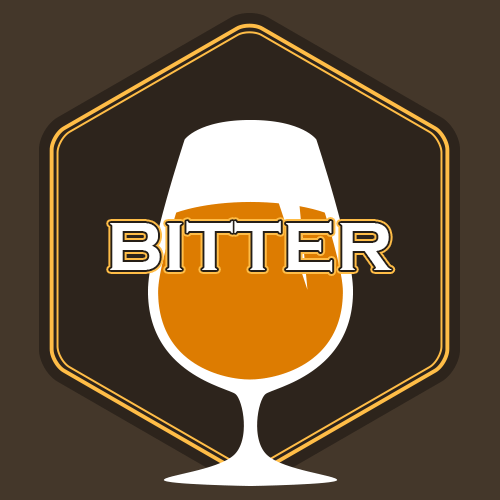 BITTER